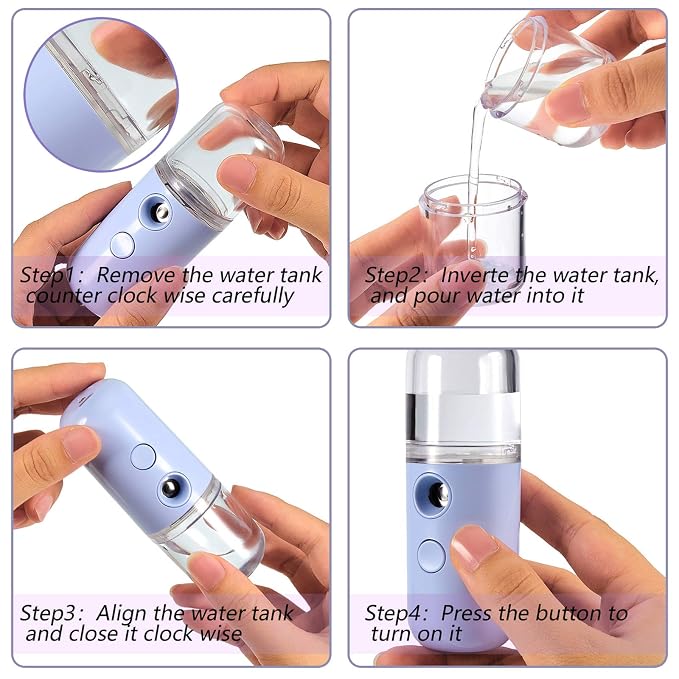 Step1: Remove the water tank counter clock wise carefully

Step2: Inverte the water tank, and pour water into it

Step3: Align the water tank and close it clock wise

Step4: Press the button to turn on it