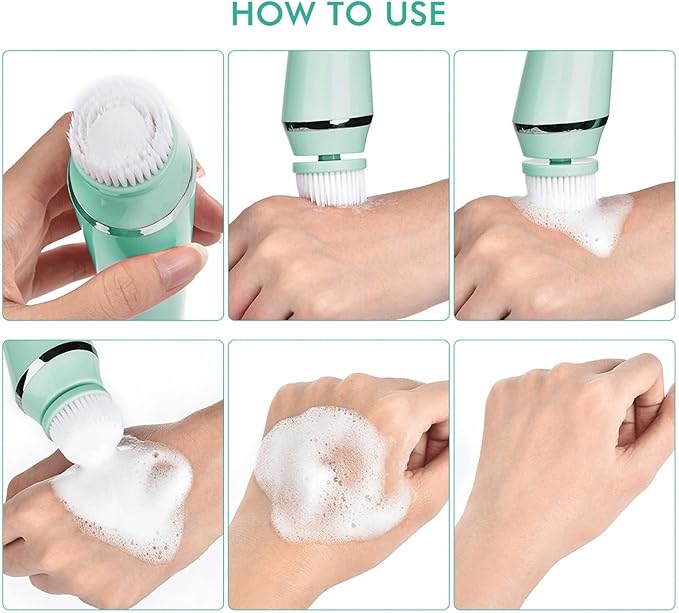 HOW TO USE