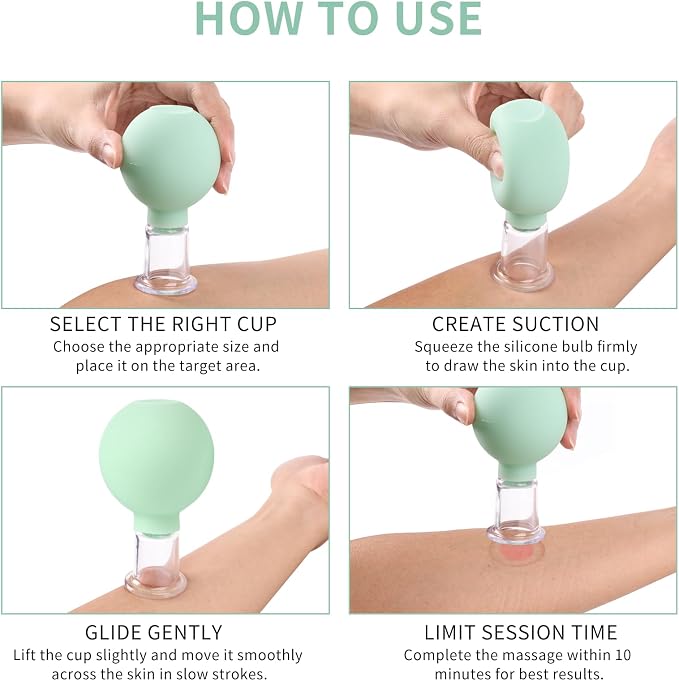 HOW TO USE

SELECT THE RIGHT CUP
Choose the appropriate size and place it on the target area.

CREATE SUCTION
Squeeze the silicone bulb firmly to draw the skin into the cup.

GLIDE GENTLY
Lift the cup slightly and move it smoothly across the skin in slow strokes.

LIMIT SESSION TIME
Complete the massage within 10 minutes for best results.