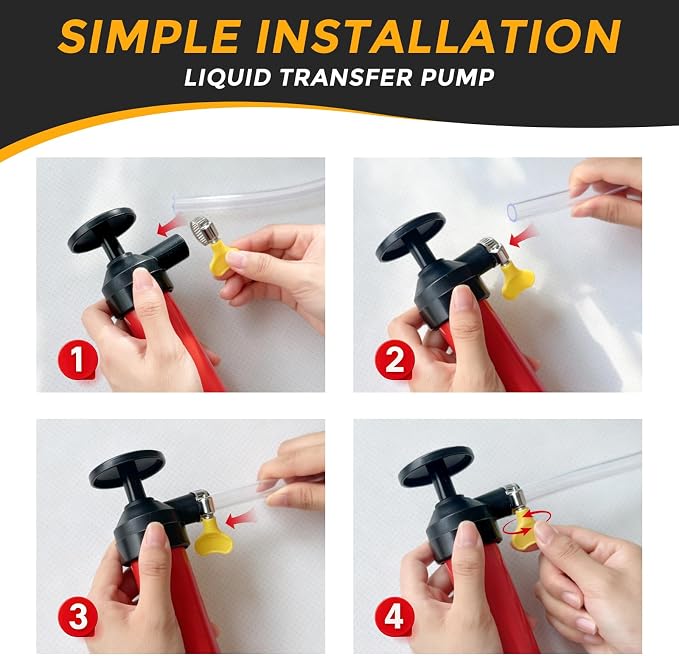 SIMPLE INSTALLATION
LIQUID TRANSFER PUMP

1

2

3

4