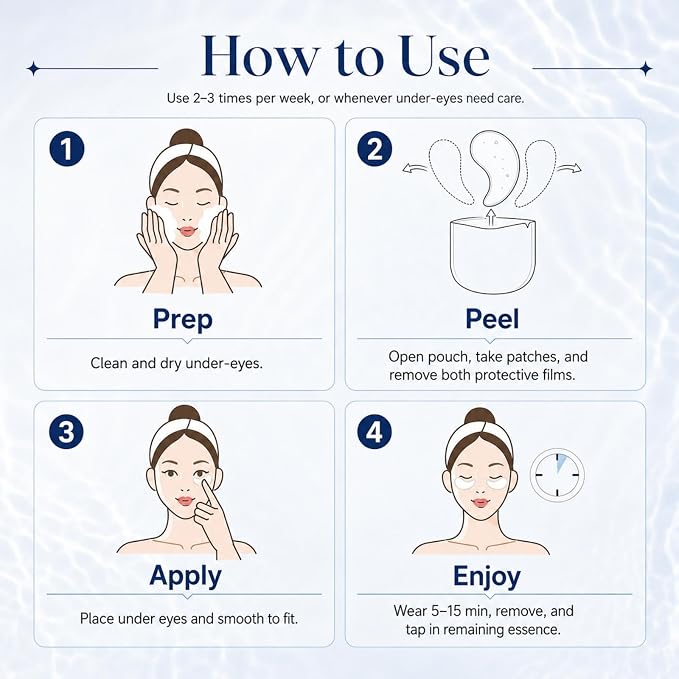 How to Use

Use 2–3 times per week, or whenever under-eyes need care.

1

Prep

Clean and dry under-eyes.

2

Peel

Open pouch, take patches, and remove both protective films.

3

Apply

Place under eyes and smooth to fit.

4

Enjoy

Wear 5–15 min, remove, and tap in remaining essence.