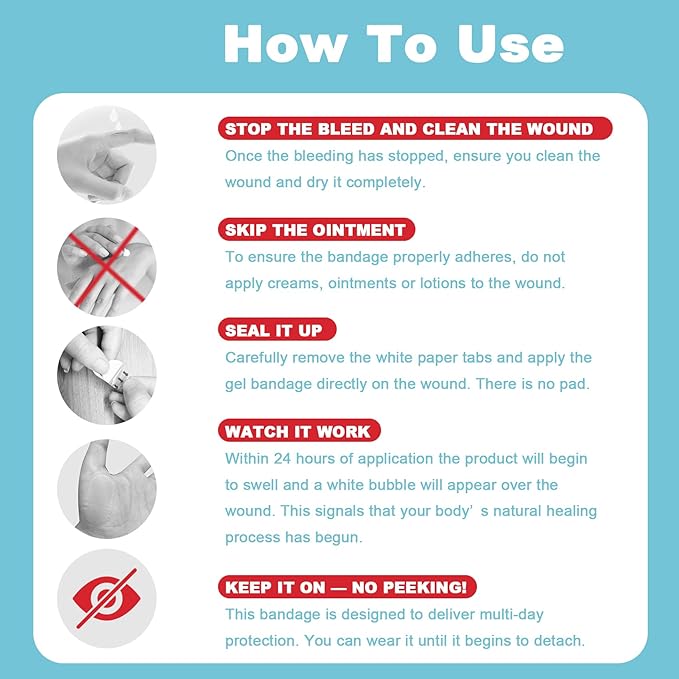 How To Use

STOP THE BLEED AND CLEAN THE WOUND
Once the bleeding has stopped, ensure you clean the wound and dry it completely.

SKIP THE OINTMENT
To ensure the bandage properly adheres, do not apply creams, ointments or lotions to the wound.

SEAL IT UP
Carefully remove the white paper tabs and apply the gel bandage directly on the wound. There is no pad.

WATCH IT WORK
Within 24 hours of application the product will begin to swell and a white bubble will appear over the wound. This signals that your body' s natural healing process has begun.

KEEP IT ON — NO PEEKING!
This bandage is designed to deliver multi-day protection. You can wear it until it begins to detach.