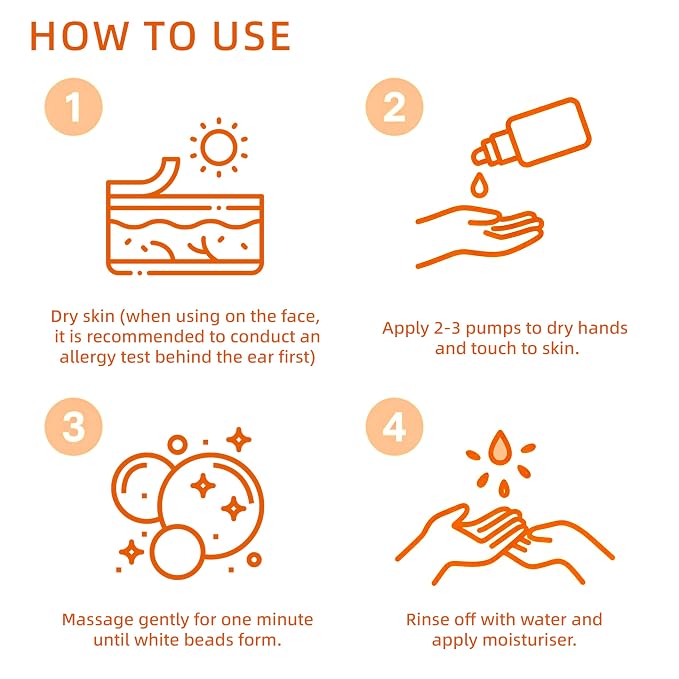 HOW TO USE

1

Dry skin (when using on the face, it is recommended to conduct an allergy test behind the ear first)

2

Apply 2-3 pumps to dry hands and touch to skin.

3

Massage gently for one minute until white beads form.

4

Rinse off with water and apply moisturiser.