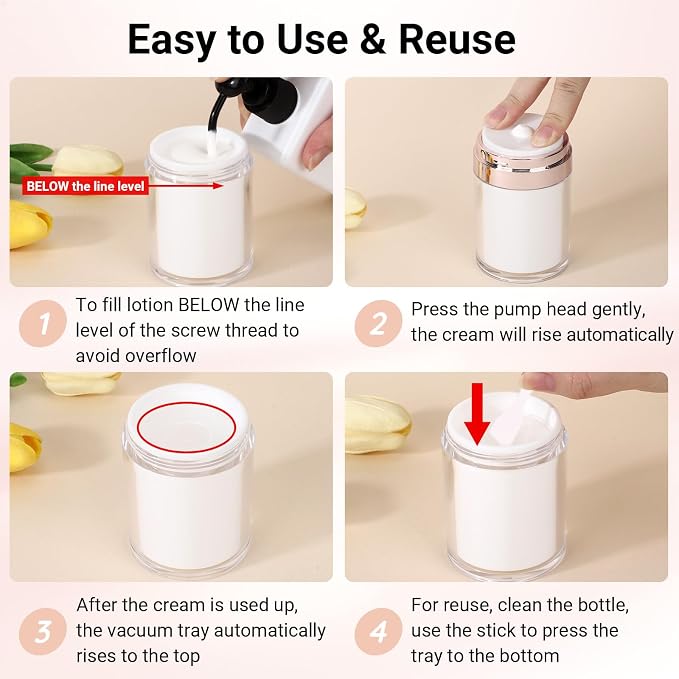 Easy to Use & Reuse

BELOW the line level

1 To fill lotion BELOW the line level of the screw thread to avoid overflow

2 Press the pump head gently, the cream will rise automatically

3 After the cream is used up, the vacuum tray automatically rises to the top

4 For reuse, clean the bottle, use the stick to press the tray to the bottom