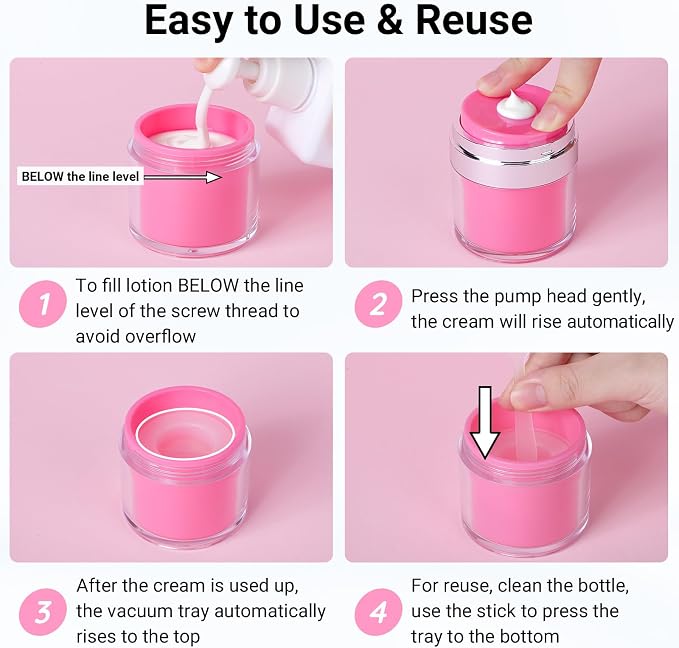 Easy to Use & Reuse

BELOW the line level

1 To fill lotion BELOW the line level of the screw thread to avoid overflow

2 Press the pump head gently, the cream will rise automatically

3 After the cream is used up, the vacuum tray automatically rises to the top

4 For reuse, clean the bottle, use the stick to press the tray to the bottom