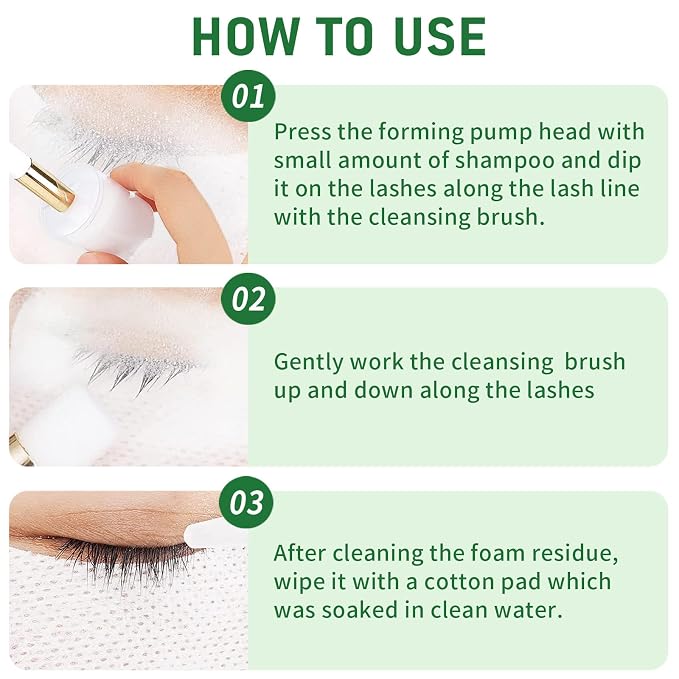 HOW TO USE

01

Press the forming pump head with small amount of shampoo and dip it on the lashes along the lash line with the cleansing brush.

02

Gently work the cleansing brush up and down along the lashes

03

After cleaning the foam residue, wipe it with a cotton pad which was soaked in clean water.