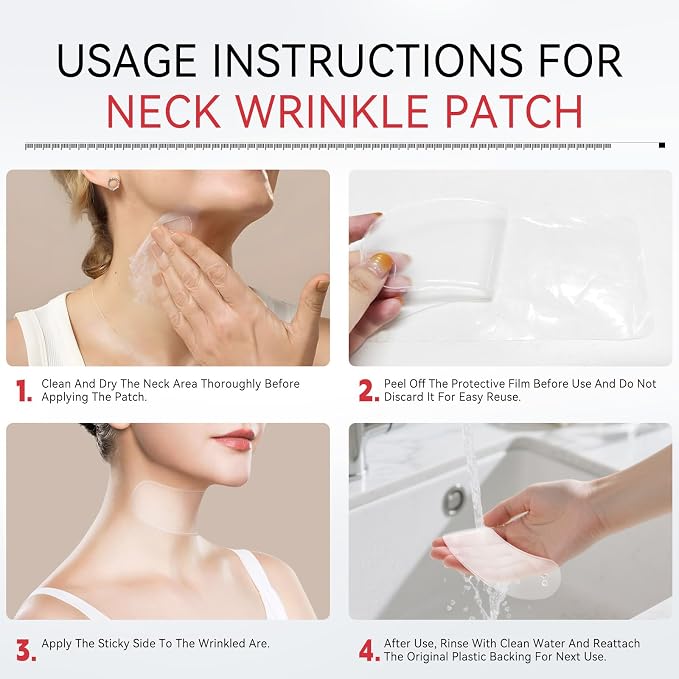 USAGE INSTRUCTIONS FOR
NECK WRINKLE PATCH

1. Clean And Dry The Neck Area Thoroughly Before Applying The Patch.

2. Peel Off The Protective Film Before Use And Do Not Discard It For Easy Reuse.

3. Apply The Sticky Side To The Wrinkled Are.

4. After Use, Rinse With Clean Water And Reattach The Original Plastic Backing For Next Use.