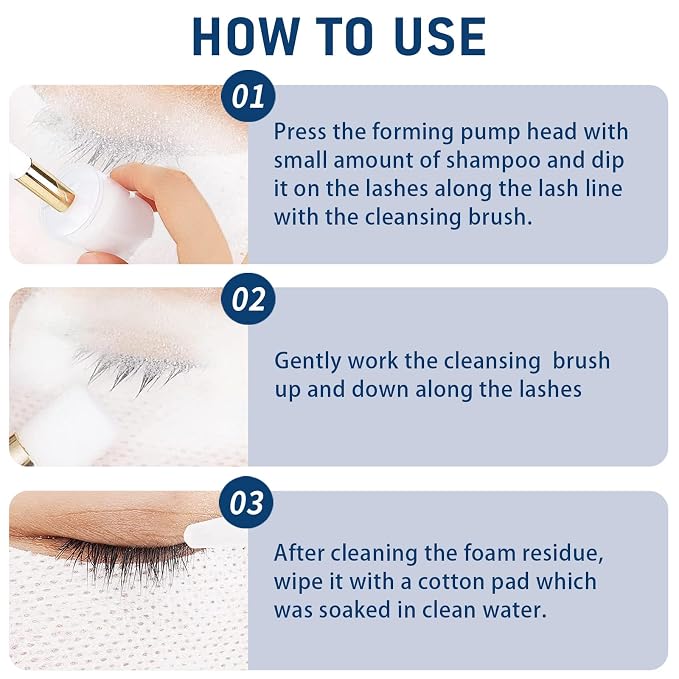 HOW TO USE

01

Press the forming pump head with small amount of shampoo and dip it on the lashes along the lash line with the cleansing brush.

02

Gently work the cleansing  brush up and down along the lashes

03

After cleaning the foam residue, wipe it with a cotton pad which was soaked in clean water.