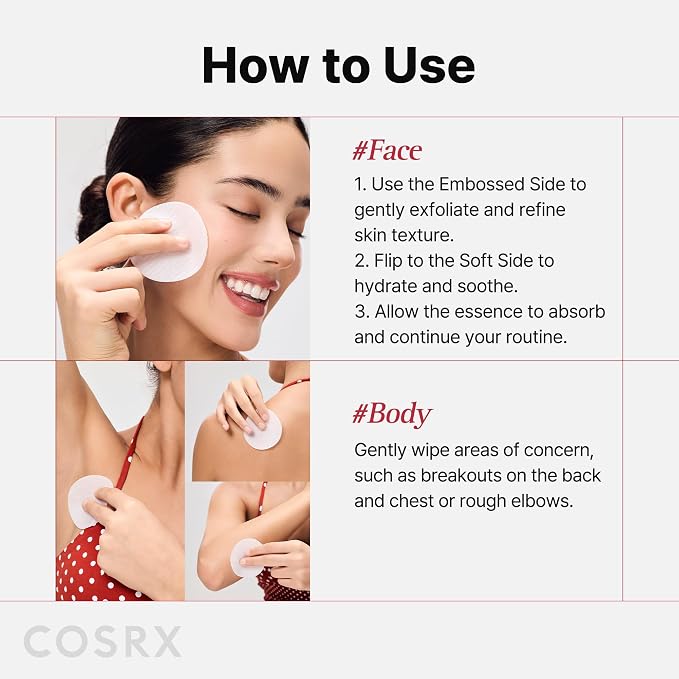 How to Use

#Face

1. Use the Embossed Side to gently exfoliate and refine skin texture.
2. Flip to the Soft Side to hydrate and soothe.
3. Allow the essence to absorb and continue your routine.

#Body

Gently wipe areas of concern, such as breakouts on the back and chest or rough elbows.

COSRX