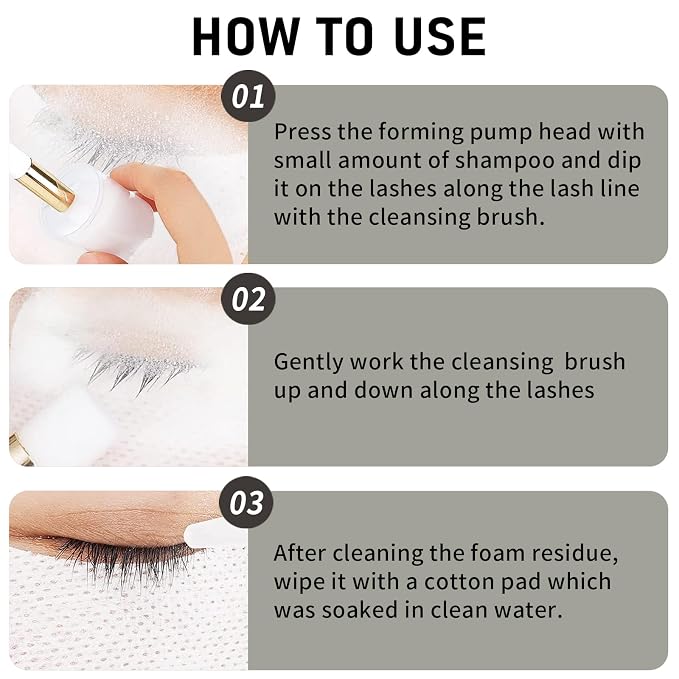 HOW TO USE

01

Press the forming pump head with small amount of shampoo and dip it on the lashes along the lash line with the cleansing brush.

02

Gently work the cleansing brush up and down along the lashes

03

After cleaning the foam residue, wipe it with a cotton pad which was soaked in clean water.