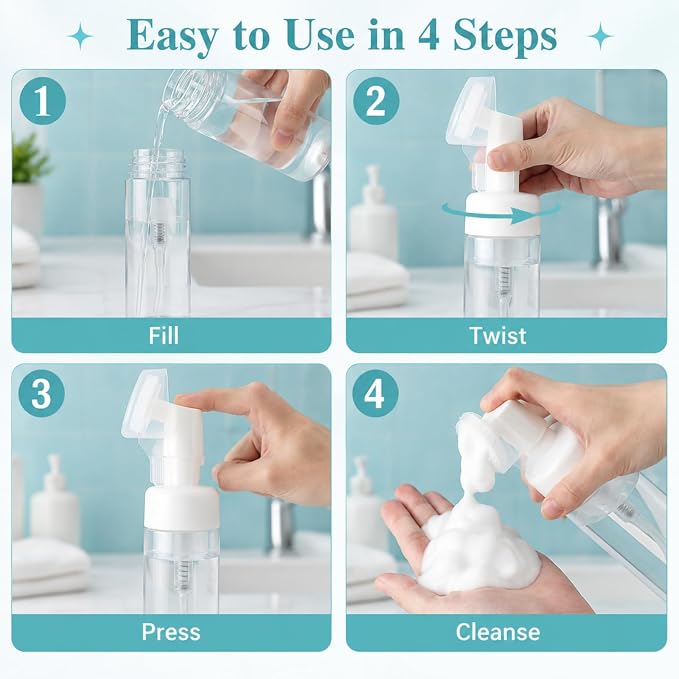 Easy to Use in 4 Steps

1

Fill

2

Twist

3

Press

4

Cleanse