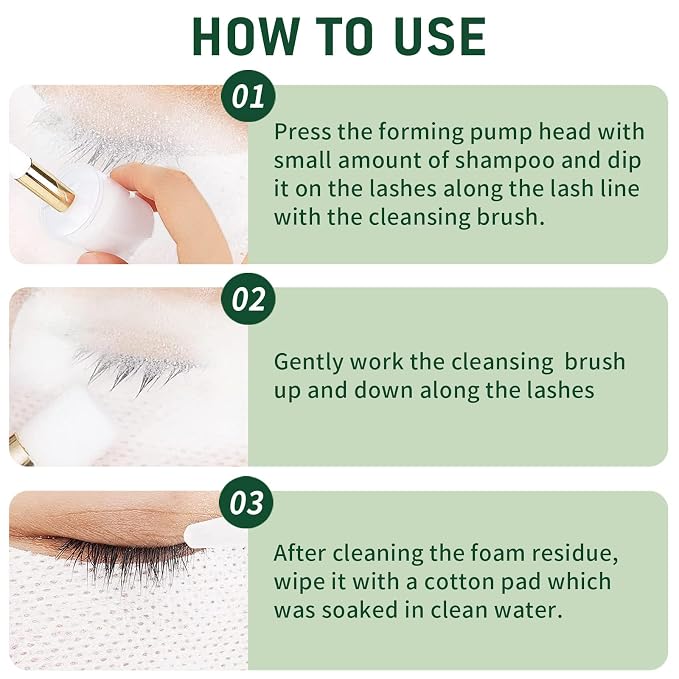 HOW TO USE

01

Press the forming pump head with small amount of shampoo and dip it on the lashes along the lash line with the cleansing brush.

02

Gently work the cleansing brush up and down along the lashes

03

After cleaning the foam residue, wipe it with a cotton pad which was soaked in clean water.