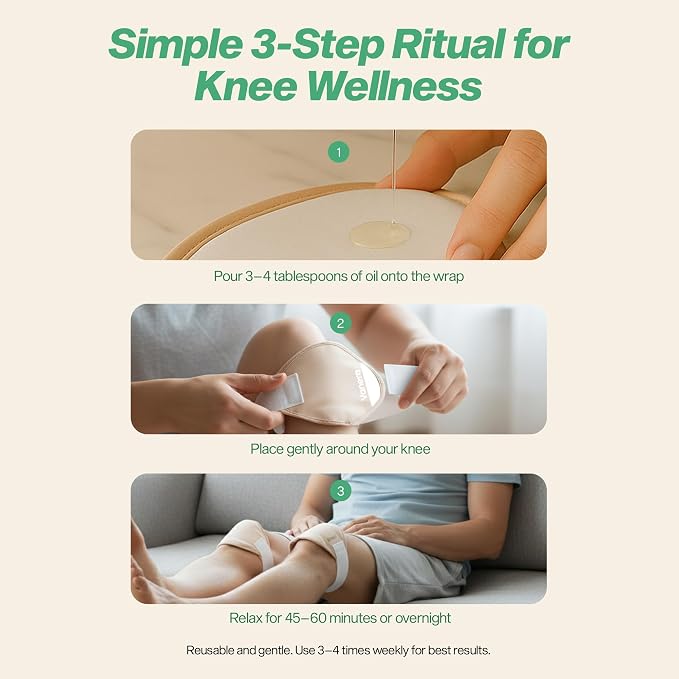 Simple 3-Step Ritual for Knee Wellness

1

Pour 3–4 tablespoons of oil onto the wrap

2

Place gently around your knee

3

Relax for 45–60 minutes or overnight

Reusable and gentle. Use 3–4 times weekly for best results.