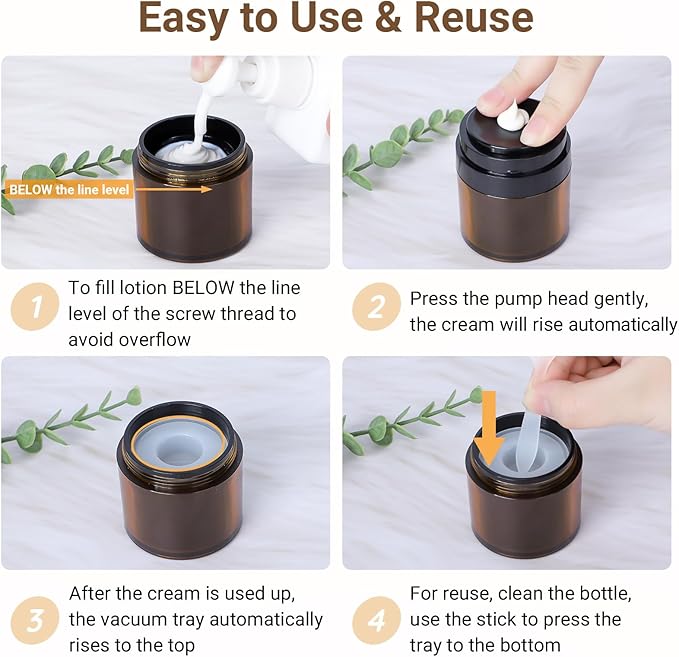 Easy to Use & Reuse

BELOW the line level

1
To fill lotion BELOW the line level of the screw thread to avoid overflow

2
Press the pump head gently, the cream will rise automatically

3
After the cream is used up, the vacuum tray automatically rises to the top

4
For reuse, clean the bottle, use the stick to press the tray to the bottom