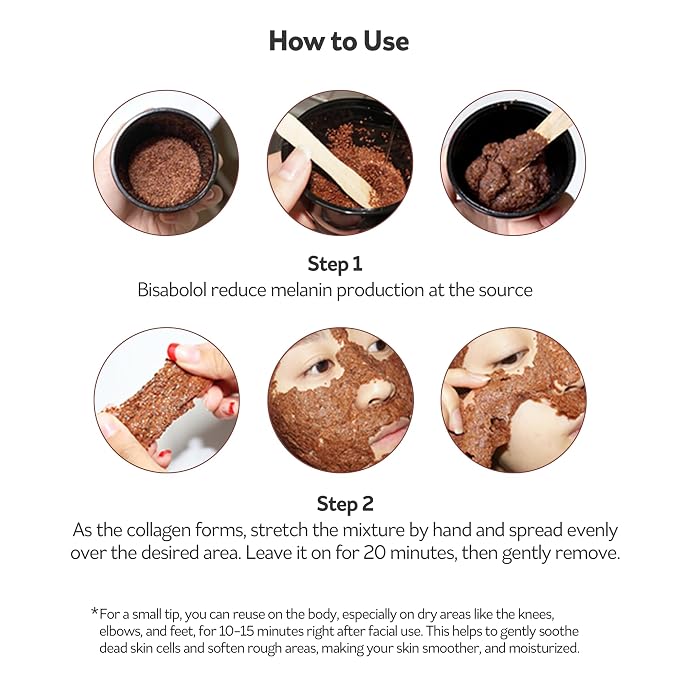 How to Use

Step 1
Bisabolol reduce melanin production at the source

Step 2
As the collagen forms, stretch the mixture by hand and spread evenly over the desired area. Leave it on for 20 minutes, then gently remove.

*For a small tip, you can reuse on the body, especially on dry areas like the knees, elbows, and feet, for 10-15 minutes right after facial use. This helps to gently soothe dead skin cells and soften rough areas, making your skin smoother, and moisturized.