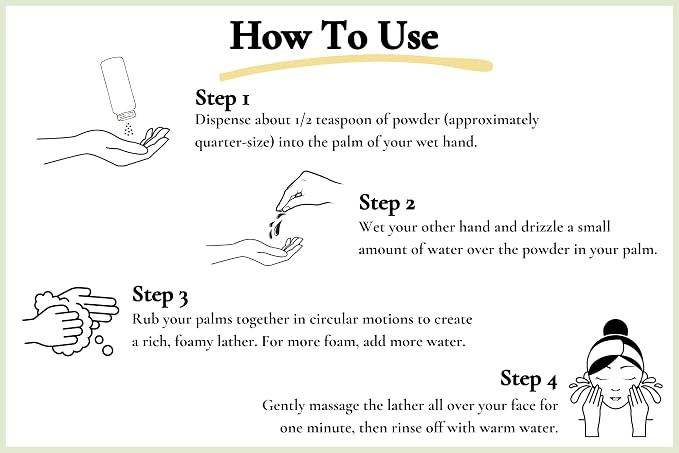 How To Use

Step 1
Dispense about 1/2 teaspoon of powder (approximately quarter-size) into the palm of your wet hand.

Step 2
Wet your other hand and drizzle a small amount of water over the powder in your palm.

Step 3
Rub your palms together in circular motions to create a rich, foamy lather. For more foam, add more water.

Step 4
Gently massage the lather all over your face for one minute, then rinse off with warm water.