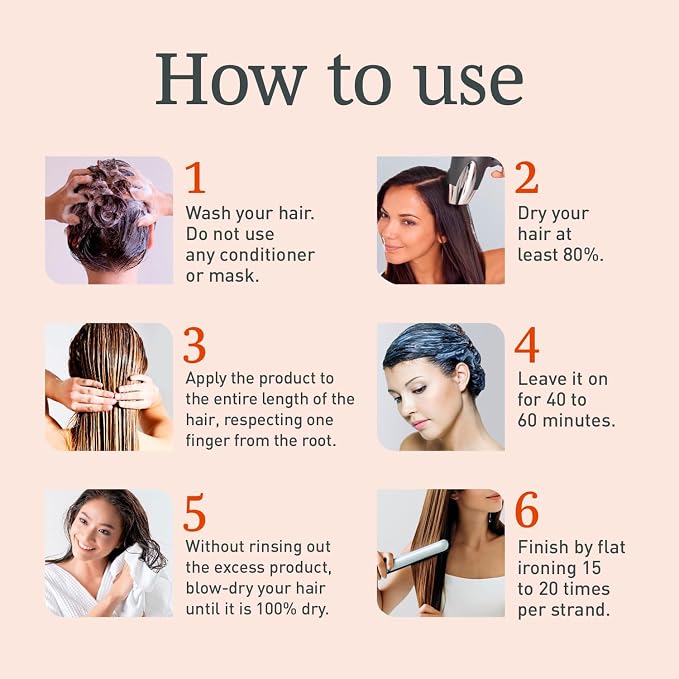 How to use

1
Wash your hair. Do not use any conditioner or mask.

2
Dry your hair at least 80%.

3
Apply the product to the entire length of the hair, respecting one finger from the root.

4
Leave it on for 40 to 60 minutes.

5
Without rinsing out the excess product, blow-dry your hair until it is 100% dry.

6
Finish by flat ironing 15 to 20 times per strand.