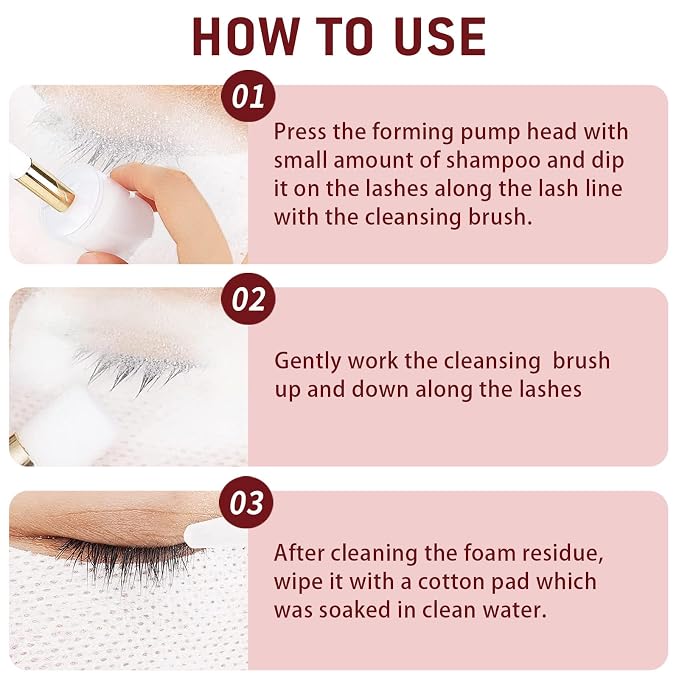 HOW TO USE

01

Press the forming pump head with small amount of shampoo and dip it on the lashes along the lash line with the cleansing brush.

02

Gently work the cleansing brush up and down along the lashes

03

After cleaning the foam residue, wipe it with a cotton pad which was soaked in clean water.