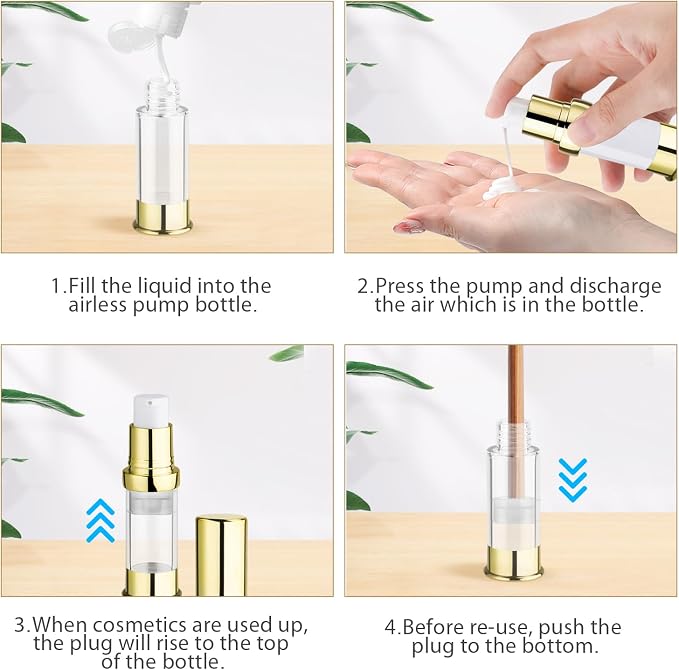 1.Fill the liquid into the airless pump bottle.

2.Press the pump and discharge the air which is in the bottle.

3.When cosmetics are used up, the plug will rise to the top of the bottle.

4.Before re-use, push the plug to the bottom.