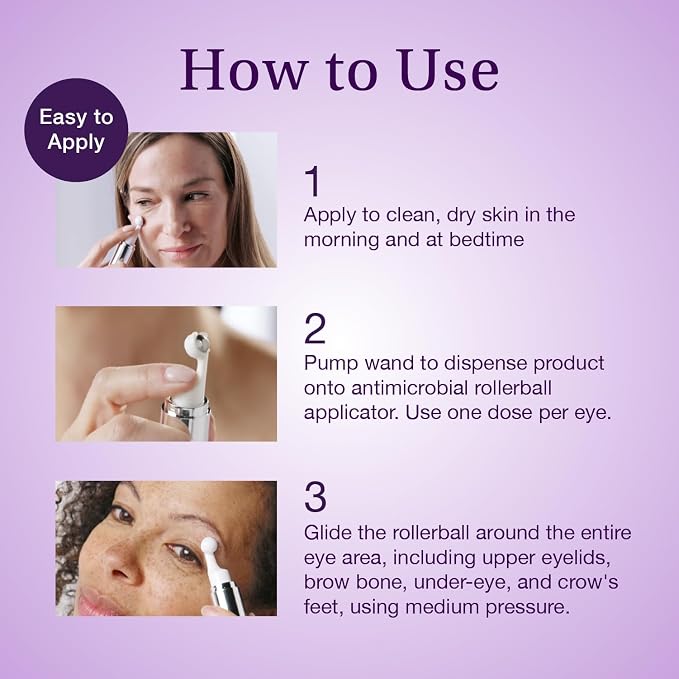 How to Use

Easy to Apply

1
Apply to clean, dry skin in the morning and at bedtime

2
Pump wand to dispense product onto antimicrobial rollerball applicator. Use one dose per eye.

3
Glide the rollerball around the entire eye area, including upper eyelids, brow bone, under-eye, and crow's feet, using medium pressure.