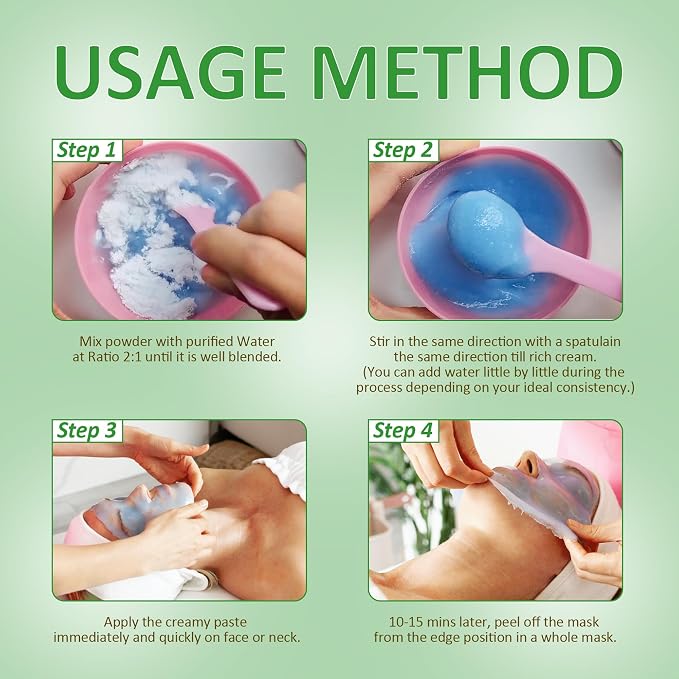 USAGE METHOD

Step 1

Mix powder with purified Water at Ratio 2:1 until it is well blended.

Step 2

Stir in the same direction with a spatulain the same direction till rich cream. (You can add water little by little during the process depending on your ideal consistency.)

Step 3

Apply the creamy paste immediately and quickly on face or neck.

Step 4

10-15 mins later, peel off the mask from the edge position in a whole mask.