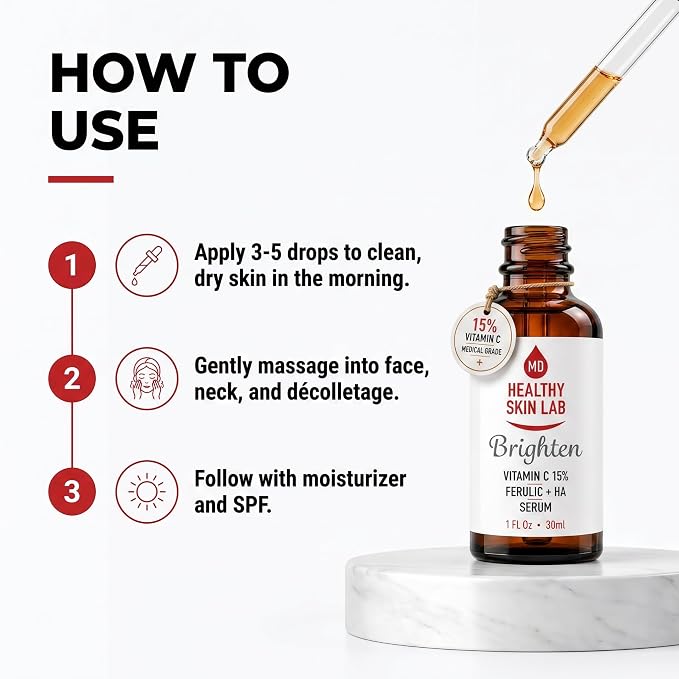 HOW TO USE

1
Apply 3-5 drops to clean, dry skin in the morning.

2
Gently massage into face, neck, and décolletage.

3
Follow with moisturizer and SPF.

15%
VITAMIN C
MEDICAL GRADE
+

MD
HEALTHY
SKIN LAB
Brighten
VITAMIN C 15%
FERULIC + HA
SERUM
1 FL Oz • 30ml