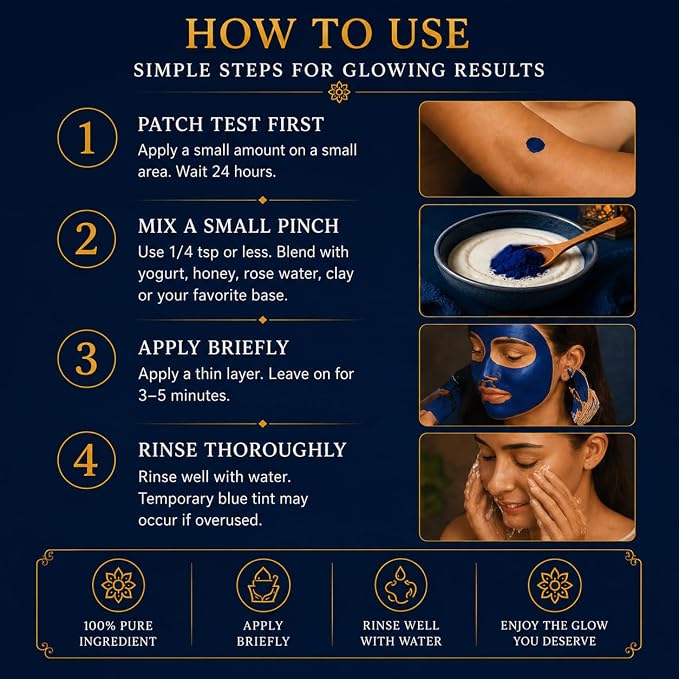 HOW TO USE

SIMPLE STEPS FOR GLOWING RESULTS

1

PATCH TEST FIRST

Apply a small amount on a small area. Wait 24 hours.

2

MIX A SMALL PINCH

Use 1/4 tsp or less. Blend with yogurt, honey, rose water, clay or your favorite base.

3

APPLY BRIEFLY

Apply a thin layer. Leave on for 3–5 minutes.

4

RINSE THOROUGHLY

Rinse well with water. Temporary blue tint may occur if overused.

100% PURE INGREDIENT

APPLY BRIEFLY

RINSE WELL WITH WATER

ENJOY THE GLOW YOU DESERVE