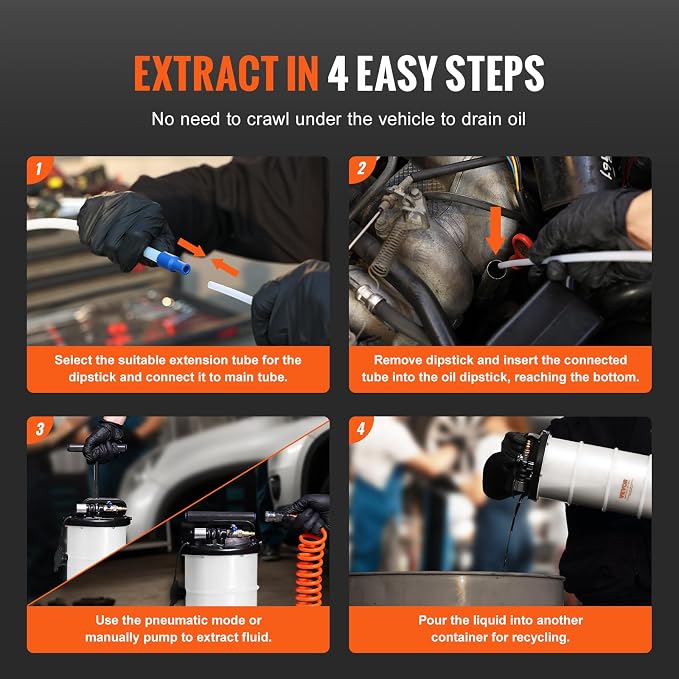 EXTRACT IN 4 EASY STEPS

No need to crawl under the vehicle to drain oil

1

Select the suitable extension tube for the dipstick and connect it to main tube.

2

Remove dipstick and insert the connected tube into the oil dipstick, reaching the bottom.

3

Use the pneumatic mode or manually pump to extract fluid.

4

VEVOR

Pour the liquid into another container for recycling.