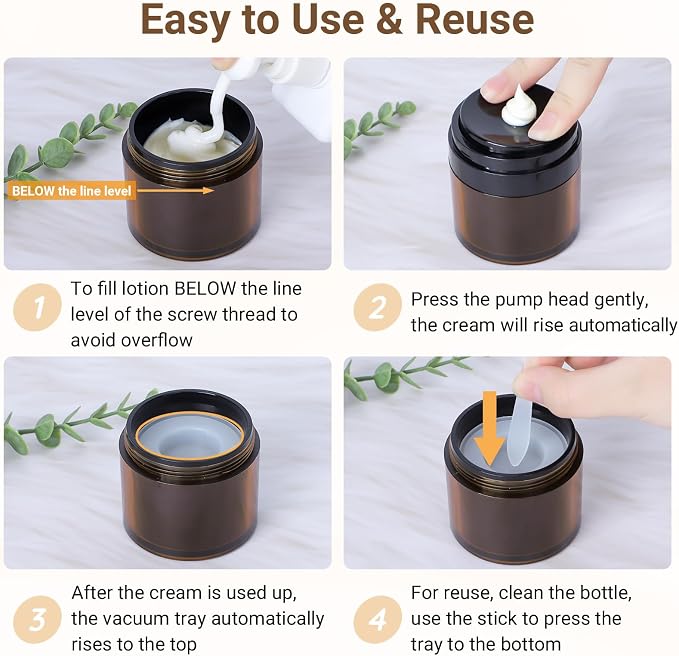 Easy to Use & Reuse

BELOW the line level

1 To fill lotion BELOW the line level of the screw thread to avoid overflow

2 Press the pump head gently, the cream will rise automatically

3 After the cream is used up, the vacuum tray automatically rises to the top

4 For reuse, clean the bottle, use the stick to press the tray to the bottom