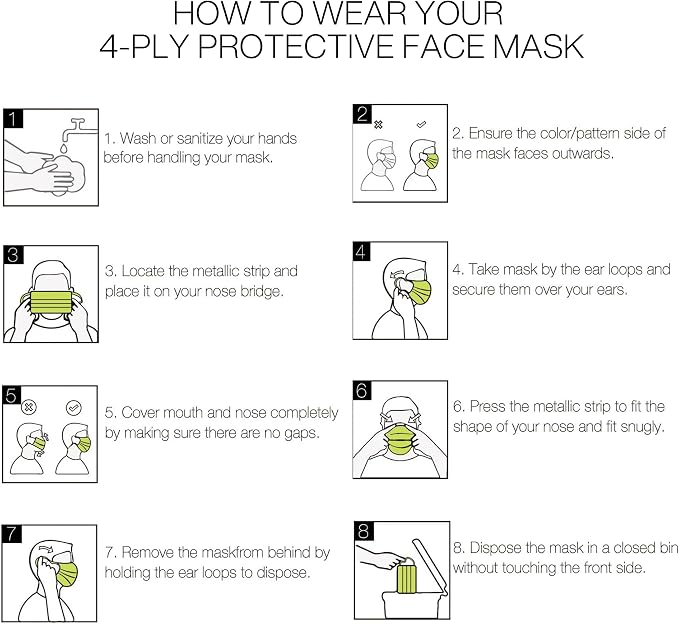 HOW TO WEAR YOUR
4-PLY PROTECTIVE FACE MASK

1

1. Wash or sanitize your hands before handling your mask.

2

2. Ensure the color/pattern side of the mask faces outwards.

3

3. Locate the metallic strip and place it on your nose bridge.

4

4. Take mask by the ear loops and secure them over your ears.

5

5. Cover mouth and nose completely by making sure there are no gaps.

6

6. Press the metallic strip to fit the shape of your nose and fit snugly.

7

7. Remove the maskfrom behind by holding the ear loops to dispose.

8

8. Dispose the mask in a closed bin without touching the front side.