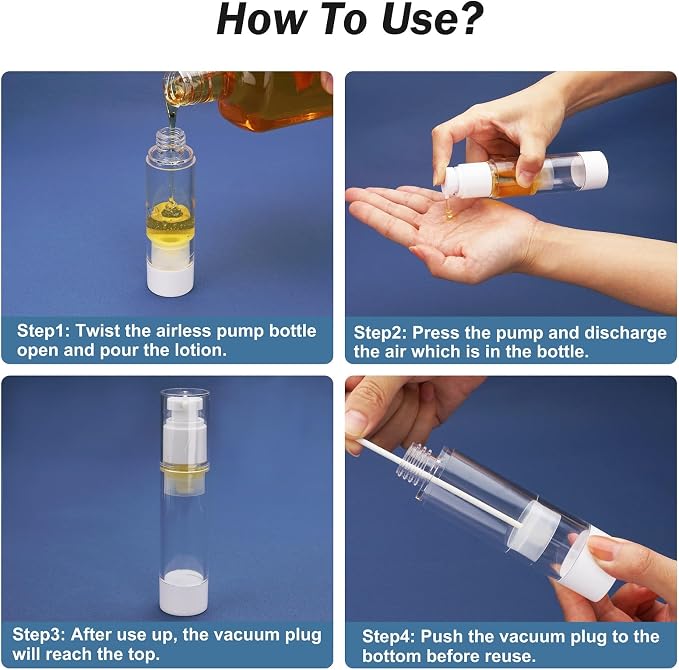 How To Use?

Step1: Twist the airless pump bottle open and pour the lotion.

Step2: Press the pump and discharge the air which is in the bottle.

Step3: After use up, the vacuum plug will reach the top.

Step4: Push the vacuum plug to the bottom before reuse.