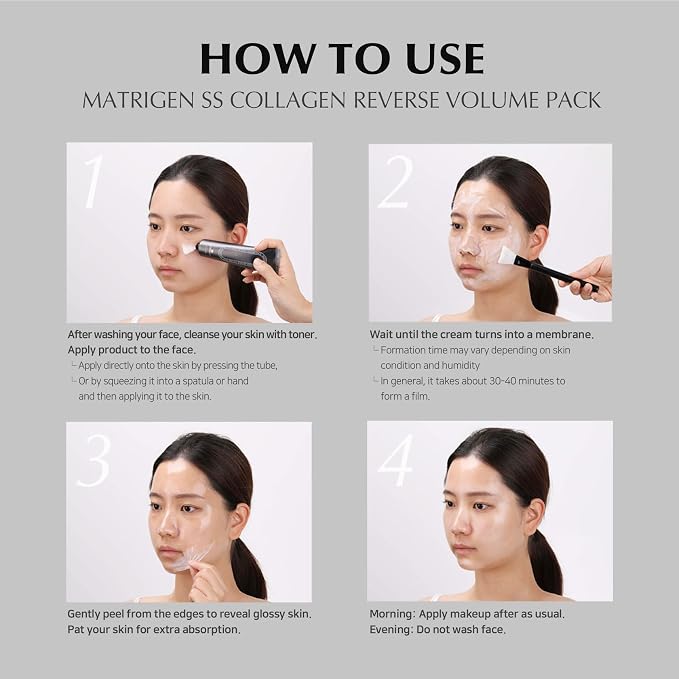 HOW TO USE

MATRIGEN SS COLLAGEN REVERSE VOLUME PACK

1

After washing your face, cleanse your skin with toner. Apply product to the face.

└ Apply directly onto the skin by pressing the tube,

└ Or by squeezing it into a spatula or hand and then applying it to the skin.

2

Wait until the cream turns into a membrane.

└ Formation time may vary depending on skin condition and humidity

└ In general, it takes about 30-40 minutes to form a film.

3

Gently peel from the edges to reveal glossy skin. Pat your skin for extra absorption.

4

Morning: Apply makeup after as usual.
Evening: Do not wash face.