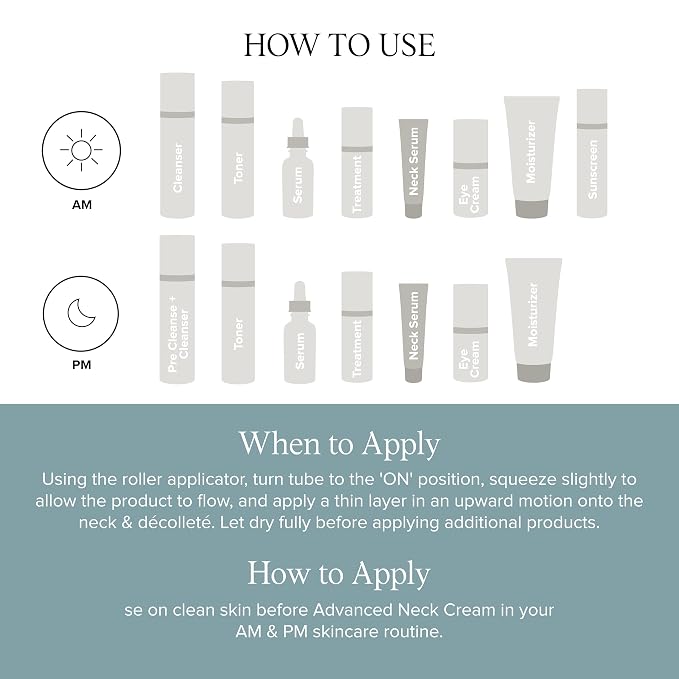 HOW TO USE

AM

Cleanser
Toner
Serum
Treatment
Neck Serum
Eye Cream
Moisturizer
Sunscreen

PM

Pre Cleanse + Cleanser
Toner
Serum
Treatment
Neck Serum
Eye Cream
Moisturizer

When to Apply

Using the roller applicator, turn tube to the 'ON' position, squeeze slightly to allow the product to flow, and apply a thin layer in an upward motion onto the neck & décolleté. Let dry fully before applying additional products.

How to Apply

se on clean skin before Advanced Neck Cream in your AM & PM skincare routine.