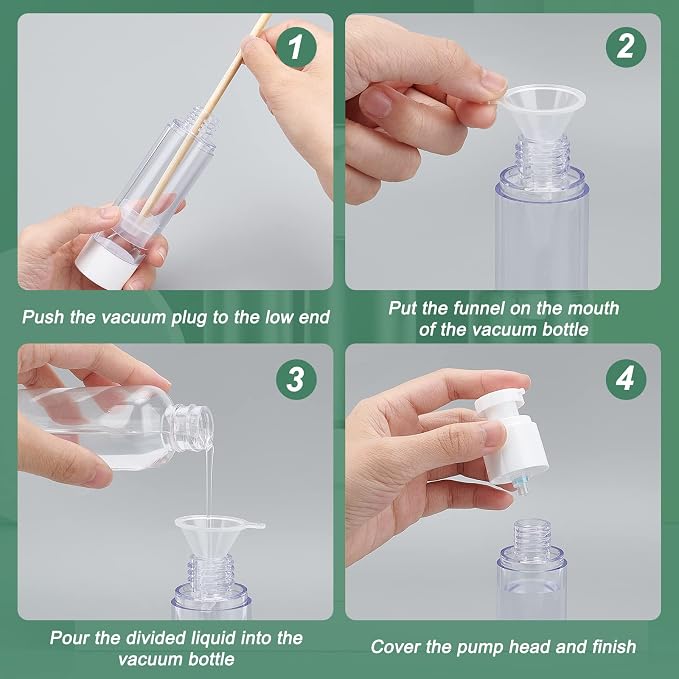 1

Push the vacuum plug to the low end

2

Put the funnel on the mouth of the vacuum bottle

3

Pour the divided liquid into the vacuum bottle

4

Cover the pump head and finish