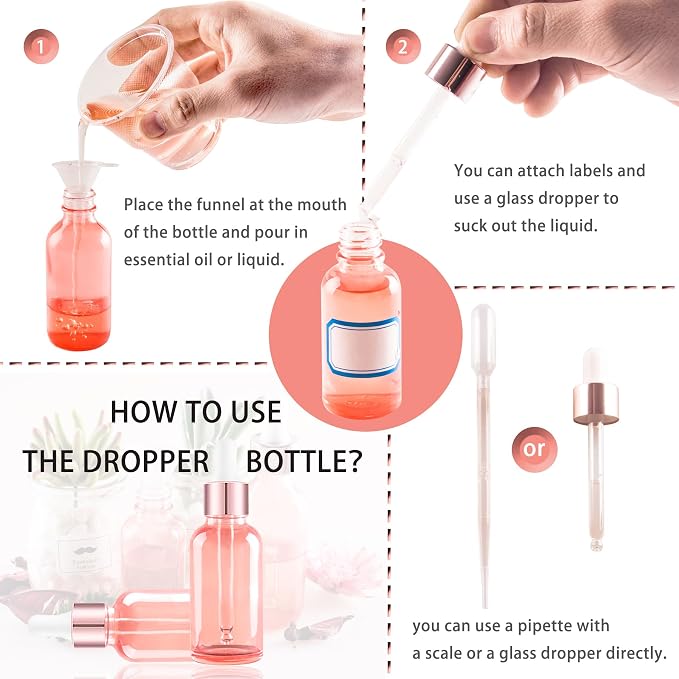 1

Place the funnel at the mouth of the bottle and pour in essential oil or liquid.

2

You can attach labels and use a glass dropper to suck out the liquid.

HOW TO USE
THE DROPPER BOTTLE?

or

you can use a pipette with a scale or a glass dropper directly.