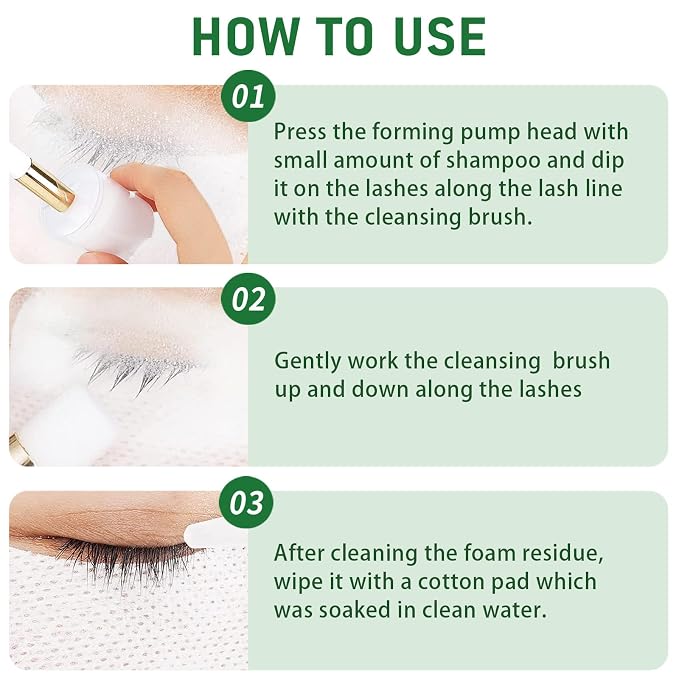 HOW TO USE

01

Press the forming pump head with small amount of shampoo and dip it on the lashes along the lash line with the cleansing brush.

02

Gently work the cleansing  brush up and down along the lashes

03

After cleaning the foam residue, wipe it with a cotton pad which was soaked in clean water.