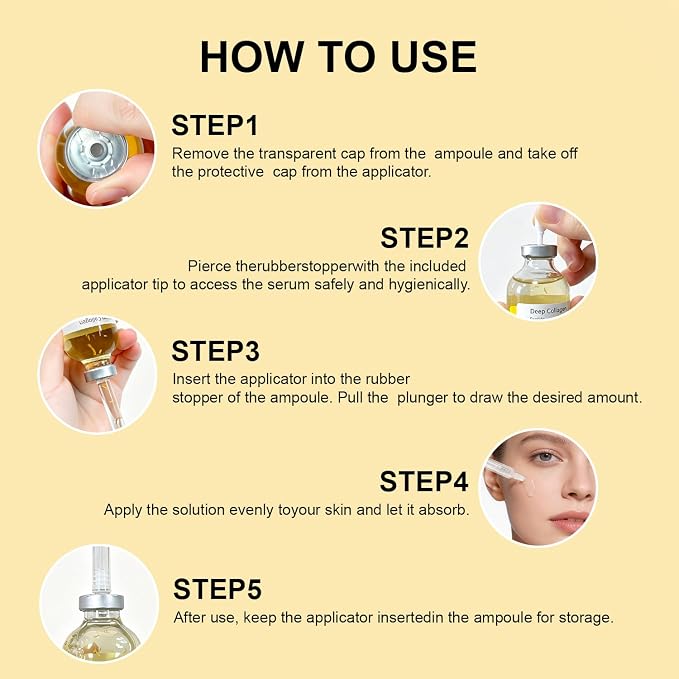 HOW TO USE

STEP1

Remove the transparent cap from the ampoule and take off the protective cap from the applicator.

STEP2

Pierce therubberstopperwith the included applicator tip to access the serum safely and hygienically.

Deep Collagen

STEP3

Insert the applicator into the rubber stopper of the ampoule. Pull the plunger to draw the desired amount.

STEP4

Apply the solution evenly toyour skin and let it absorb.

STEP5

After use, keep the applicator insertedin the ampoule for storage.