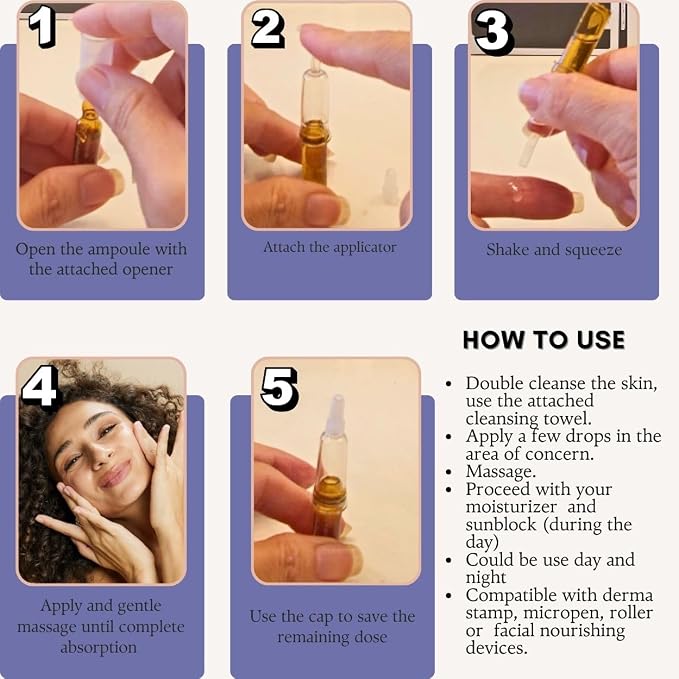 1

Open the ampoule with the attached opener

2

Attach the applicator

3

Shake and squeeze

4

Apply and gentle massage until complete absorption

5

Use the cap to save the remaining dose

HOW TO USE

• Double cleanse the skin, use the attached cleansing towel.
• Apply a few drops in the area of concern.
• Massage.
• Proceed with your moisturizer and sunblock (during the day)
• Could be use day and night
• Compatible with derma stamp, micropen, roller or facial nourishing devices.