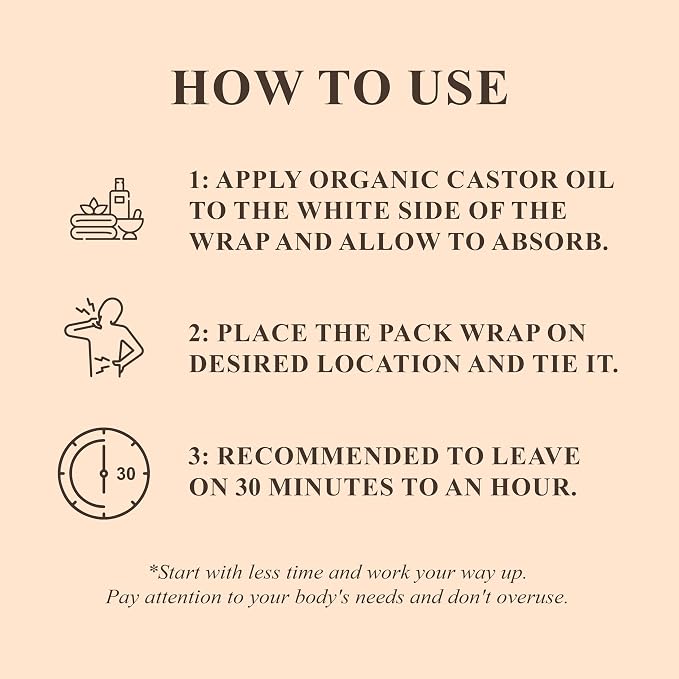 HOW TO USE

1: APPLY ORGANIC CASTOR OIL TO THE WHITE SIDE OF THE WRAP AND ALLOW TO ABSORB.

2: PLACE THE PACK WRAP ON DESIRED LOCATION AND TIE IT.

30

3: RECOMMENDED TO LEAVE ON 30 MINUTES TO AN HOUR.

*Start with less time and work your way up. Pay attention to your body's needs and don't overuse.