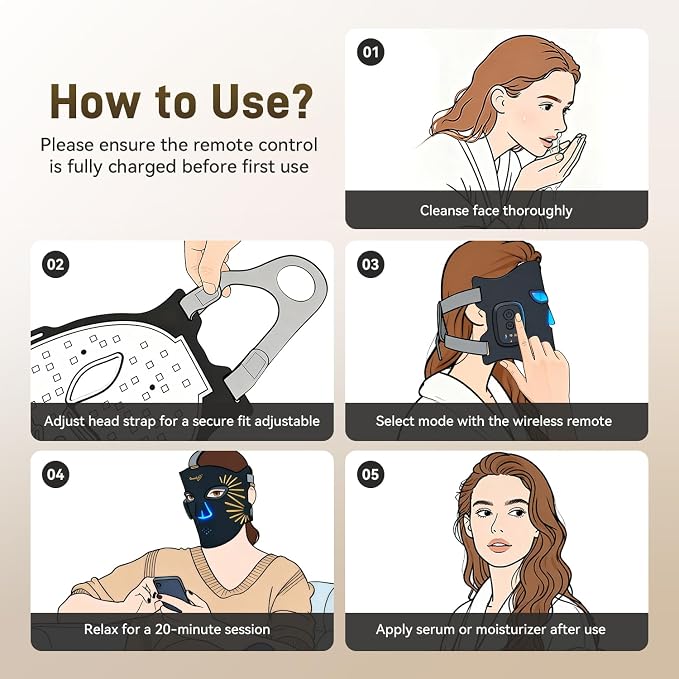 How to Use?

Please ensure the remote control is fully charged before first use

01

Cleanse face thoroughly

02

Adjust head strap for a secure fit adjustable

03

Select mode with the wireless remote

04

Relax for a 20-minute session

05

Apply serum or moisturizer after use