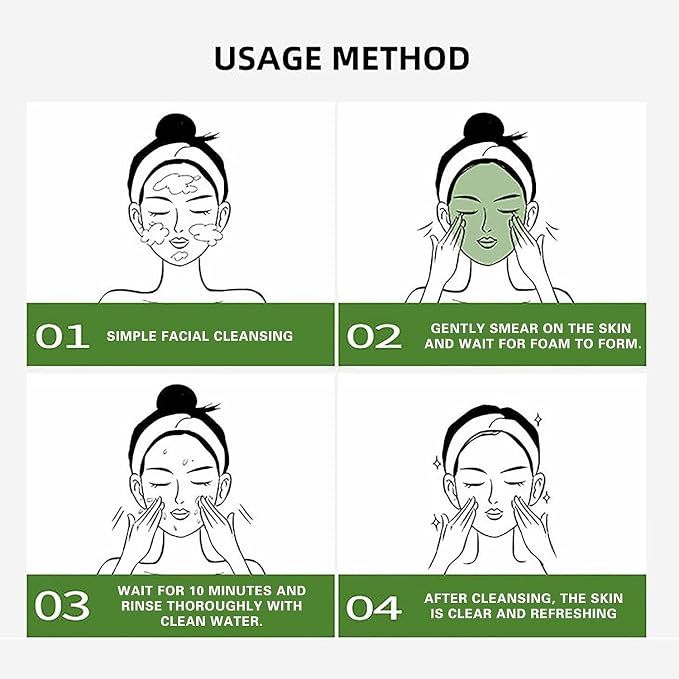 USAGE METHOD

01 SIMPLE FACIAL CLEANSING

02 GENTLY SMEAR ON THE SKIN AND WAIT FOR FOAM TO FORM.

03 WAIT FOR 10 MINUTES AND RINSE THOROUGHLY WITH CLEAN WATER.

04 AFTER CLEANSING, THE SKIN IS CLEAR AND REFRESHING