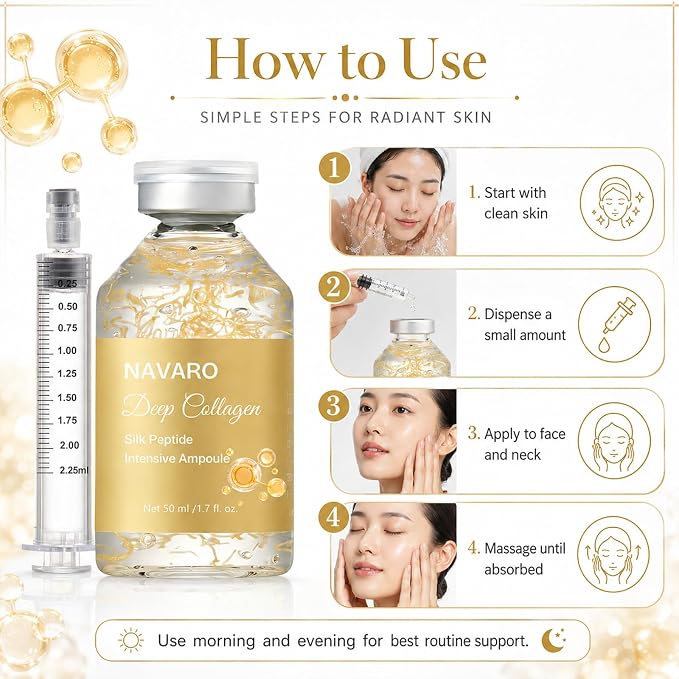 How to Use

SIMPLE STEPS FOR RADIANT SKIN

0.25
0.50
0.75
1.00
1.25
1.50
1.75
2.00
2.25ml

NAVARO
Deep Collagen
Silk Peptide
Intensive Ampoule

Net 50 ml /1.7 fl. oz.

1
1. Start with clean skin

2
2. Dispense a small amount

3
3. Apply to face and neck

4
4. Massage until absorbed

Use morning and evening for best routine support.