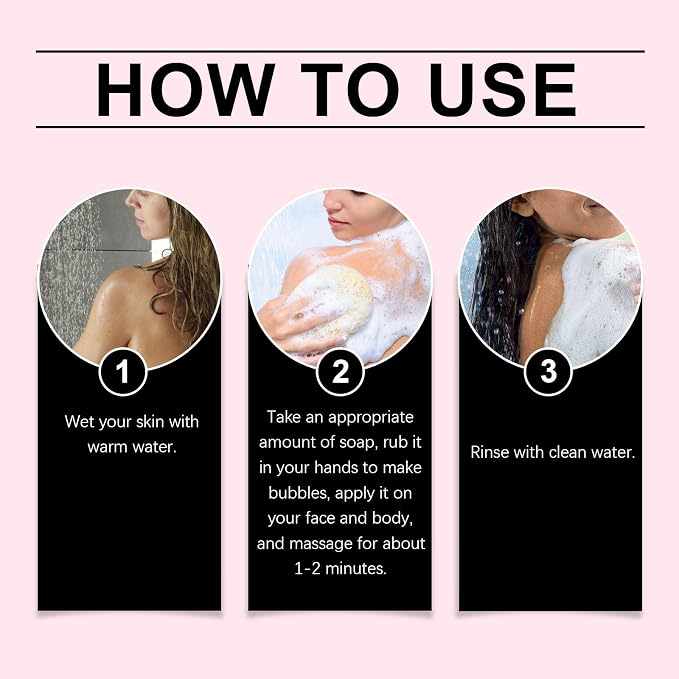 HOW TO USE

1

Wet your skin with warm water.

2

Take an appropriate amount of soap, rub it in your hands to make bubbles, apply it on your face and body, and massage for about 1-2 minutes.

3

Rinse with clean water.