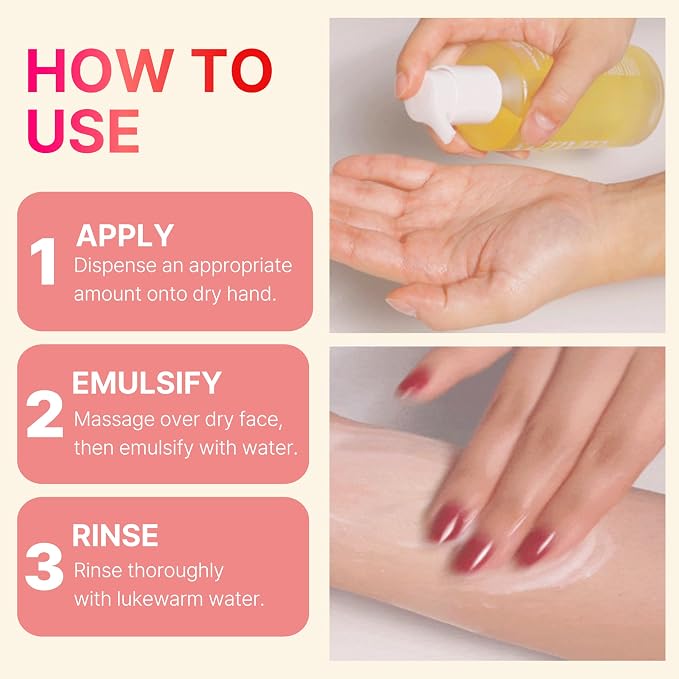 HOW TO USE

1 APPLY
Dispense an appropriate amount onto dry hand.

2 EMULSIFY
Massage over dry face, then emulsify with water.

3 RINSE
Rinse thoroughly with lukewarm water.