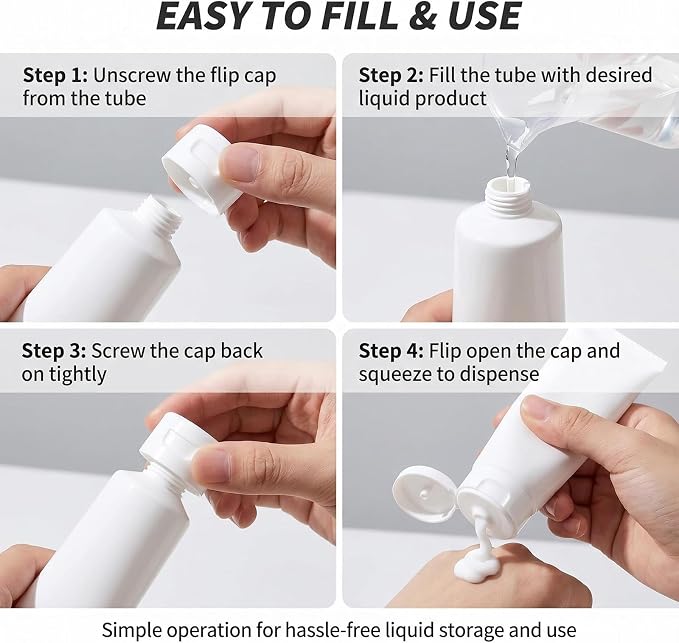 EASY TO FILL & USE

Step 1: Unscrew the flip cap from the tube

Step 2: Fill the tube with desired liquid product

Step 3: Screw the cap back on tightly

Step 4: Flip open the cap and squeeze to dispense

Simple operation for hassle-free liquid storage and use