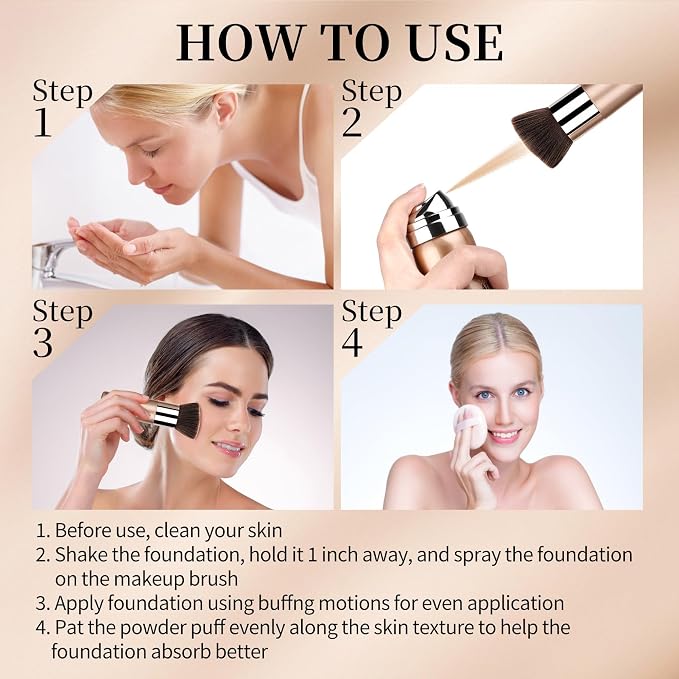 HOW TO USE

Step 1

Step 2

Step 3

Step 4

1. Before use, clean your skin
2. Shake the foundation, hold it 1 inch away, and spray the foundation on the makeup brush
3. Apply foundation using buffng motions for even application
4. Pat the powder puff evenly along the skin texture to help the foundation absorb better