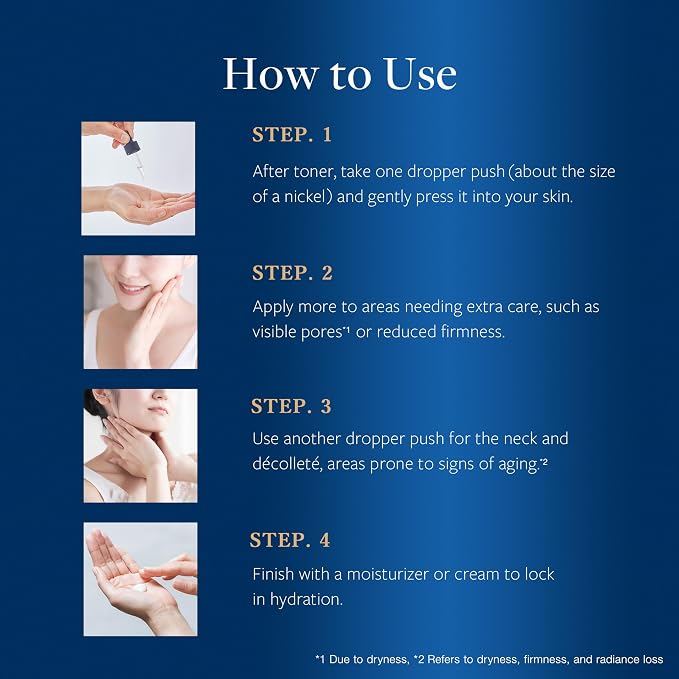 How to Use

STEP. 1

After toner, take one dropper push (about the size of a nickel) and gently press it into your skin.

STEP. 2

Apply more to areas needing extra care, such as visible pores$^{*1}$ or reduced firmness.

STEP. 3

Use another dropper push for the neck and décolleté, areas prone to signs of aging.$^{*2}$

STEP. 4

Finish with a moisturizer or cream to lock in hydration.

*1 Due to dryness, *2 Refers to dryness, firmness, and radiance loss