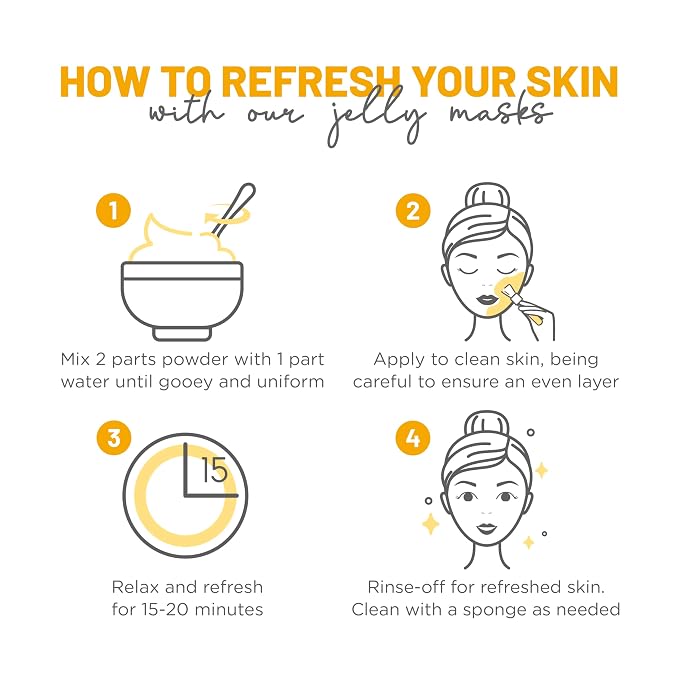 HOW TO REFRESH YOUR SKIN
with our jelly masks

1

Mix 2 parts powder with 1 part water until gooey and uniform

2

Apply to clean skin, being careful to ensure an even layer

3

15

Relax and refresh for 15-20 minutes

4

Rinse-off for refreshed skin. Clean with a sponge as needed