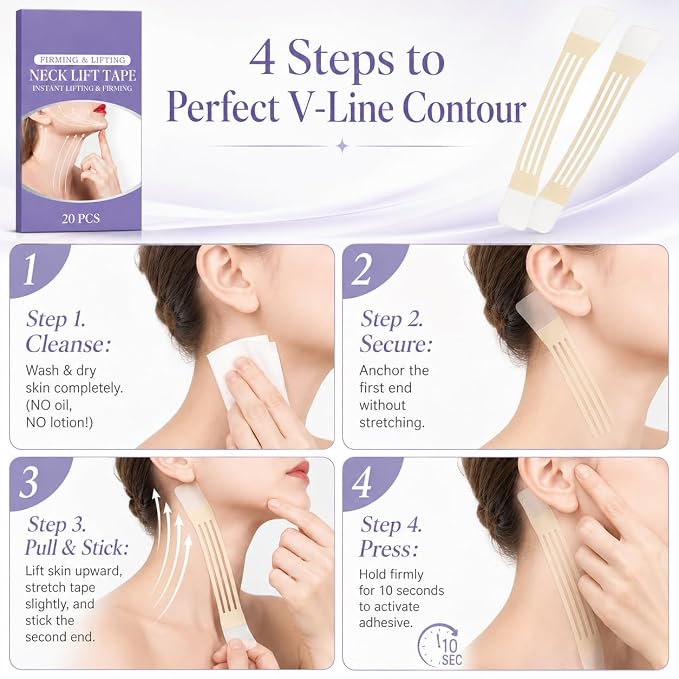 FIRMING & LIFTING
NECK LIFT TAPE
INSTANT LIFTING & FIRMING

20 PCS

4 Steps to
Perfect V-Line Contour

1
Step 1.
Cleanse:
Wash & dry skin completely. (NO oil, NO lotion!)

2
Step 2.
Secure:
Anchor the first end without stretching.

3
Step 3.
Pull & Stick:
Lift skin upward, stretch tape slightly, and stick the second end.

4
Step 4.
Press:
Hold firmly for 10 seconds to activate adhesive.

10 SEC