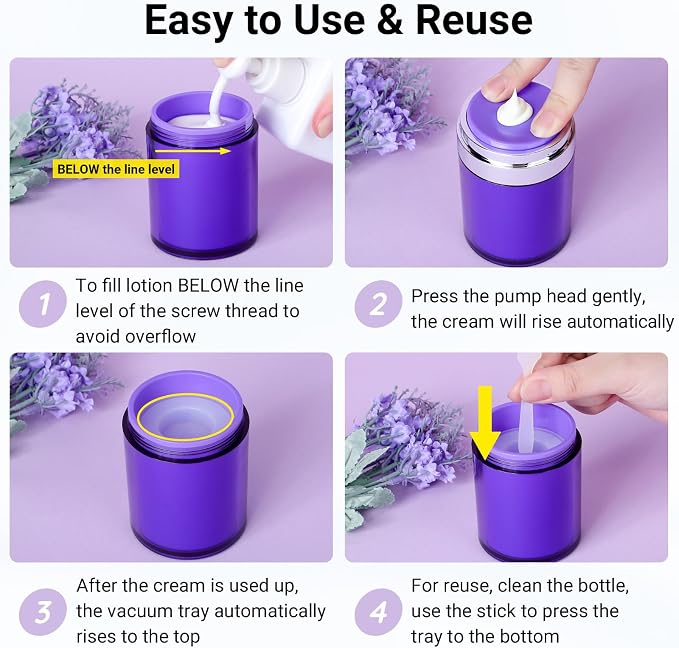 Easy to Use & Reuse

BELOW the line level

1 To fill lotion BELOW the line level of the screw thread to avoid overflow

2 Press the pump head gently, the cream will rise automatically

3 After the cream is used up, the vacuum tray automatically rises to the top

4 For reuse, clean the bottle, use the stick to press the tray to the bottom